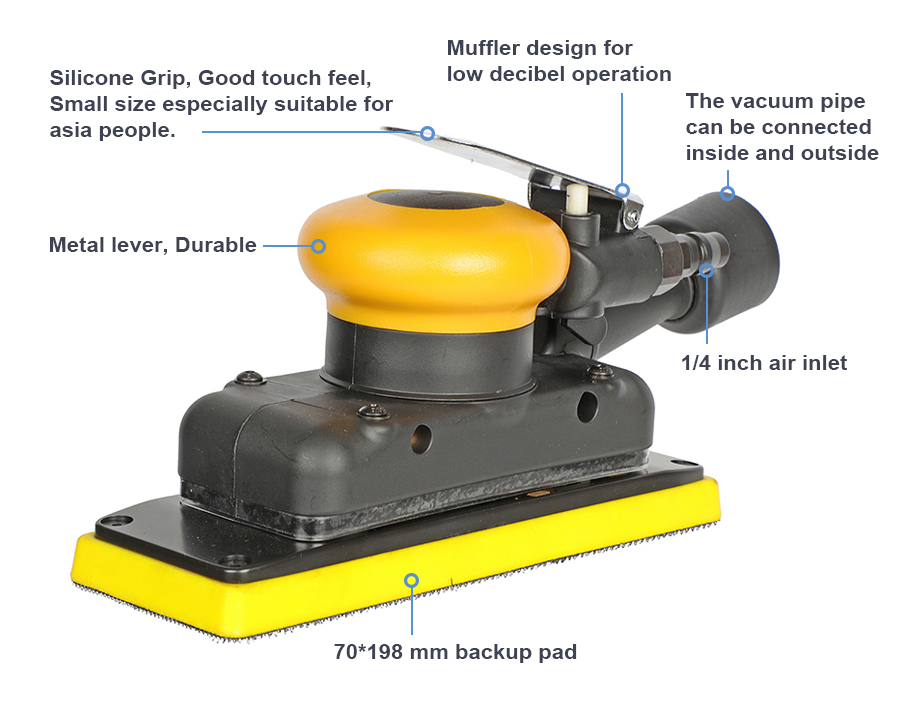 Silicone Grip, Good touch feel, Small size especially suitable for asia people.

Muffler design for low decibel operation

The vacuum pipe can be connected inside and outside

Metal lever, Durable

1/4 inch air inlet

70*198 mm backup pad